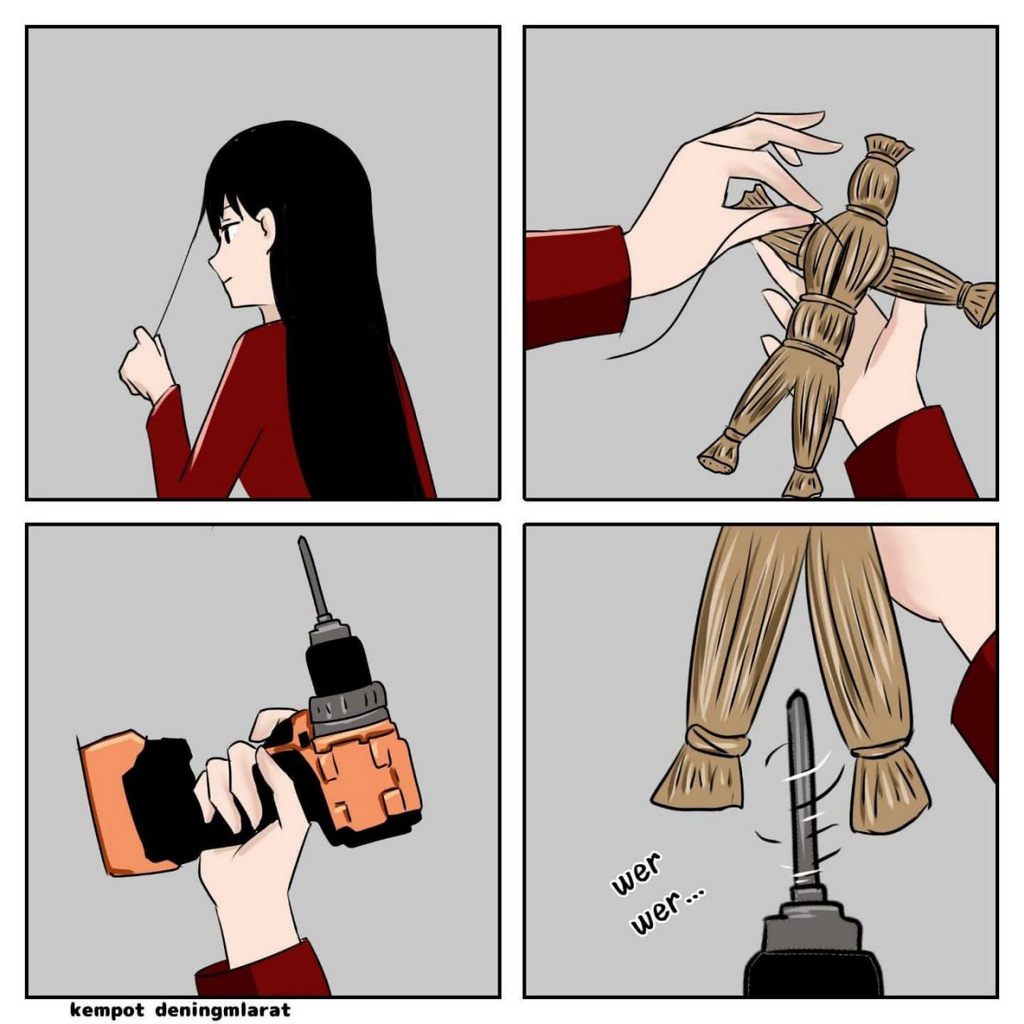 wer
wer...

kempot deningmlarat